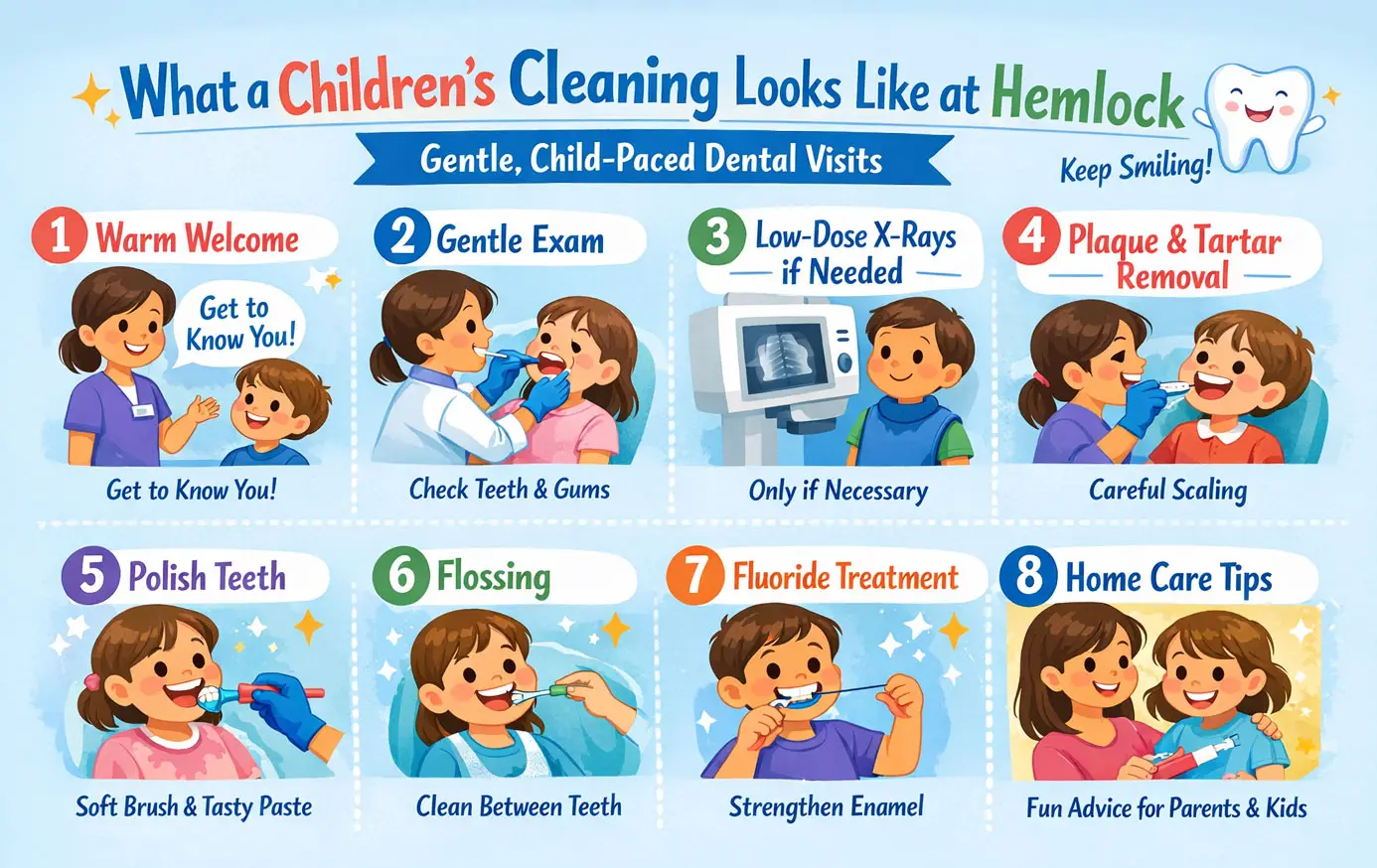 What a Children's Cleaning Looks Like at Hemlock

Gentle, Child-Paced Dental Visits

Keep Smiling!

1 Warm Welcome

Get to Know You!

Get to Know You!

2 Gentle Exam

Check Teeth & Gums

3 Low-Dose X-Rays if Needed

Only if Necessary

4 Plaque & Tartar Removal

Careful Scaling

5 Polish Teeth

Soft Brush & Tasty Paste

6 Flossing

Clean Between Teeth

7 Fluoride Treatment

Strengthen Enamel

8 Home Care Tips

Fun Advice for Parents & Kids