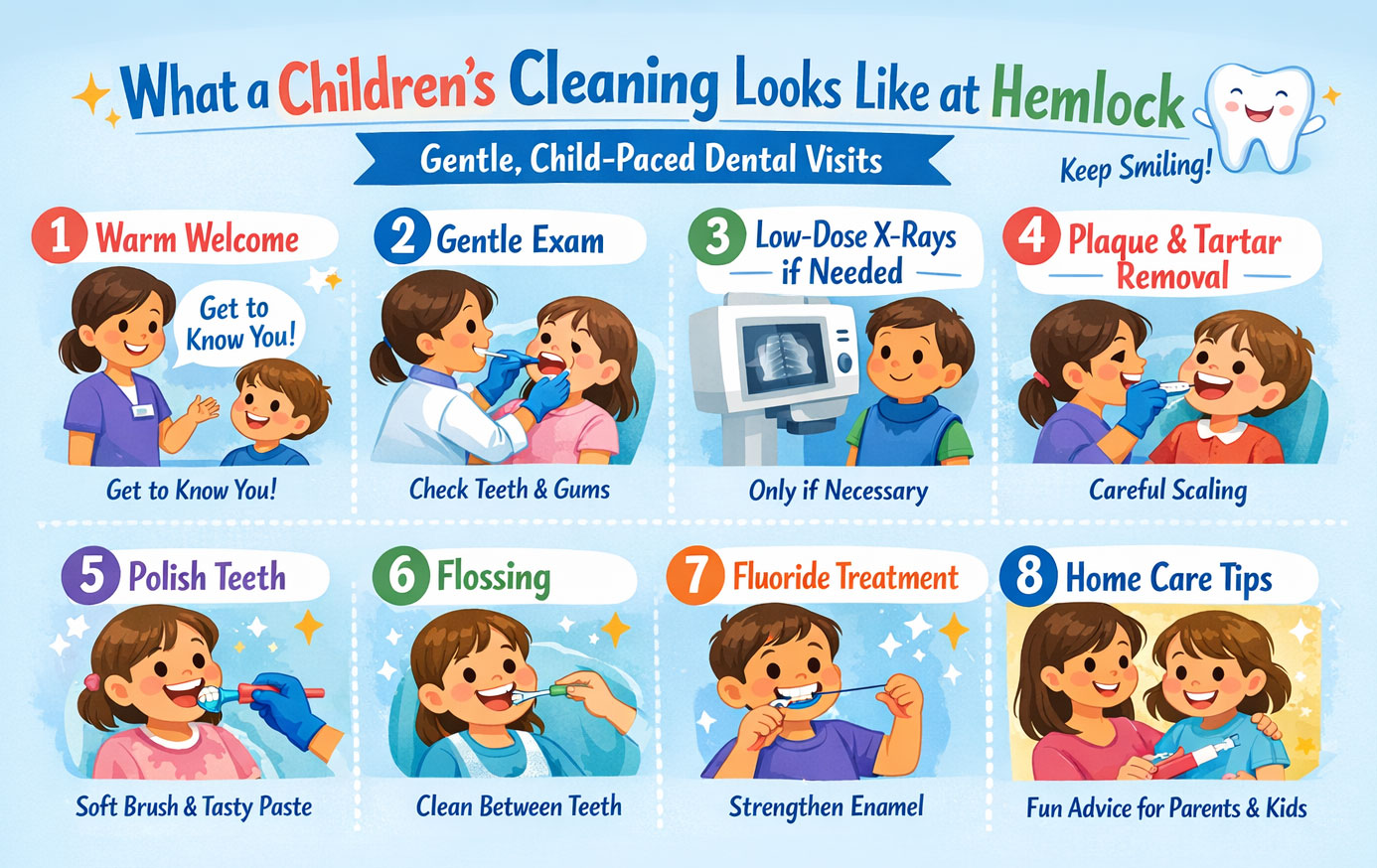 What a Children's Cleaning Looks Like at Hemlock

Gentle, Child-Paced Dental Visits

Keep Smiling!

1 Warm Welcome

Get to Know You!

Get to Know You!

2 Gentle Exam

Check Teeth & Gums

3 Low-Dose X-Rays if Needed

Only if Necessary

4 Plaque & Tartar Removal

Careful Scaling

5 Polish Teeth

Soft Brush & Tasty Paste

6 Flossing

Clean Between Teeth

7 Fluoride Treatment

Strengthen Enamel

8 Home Care Tips

Fun Advice for Parents & Kids